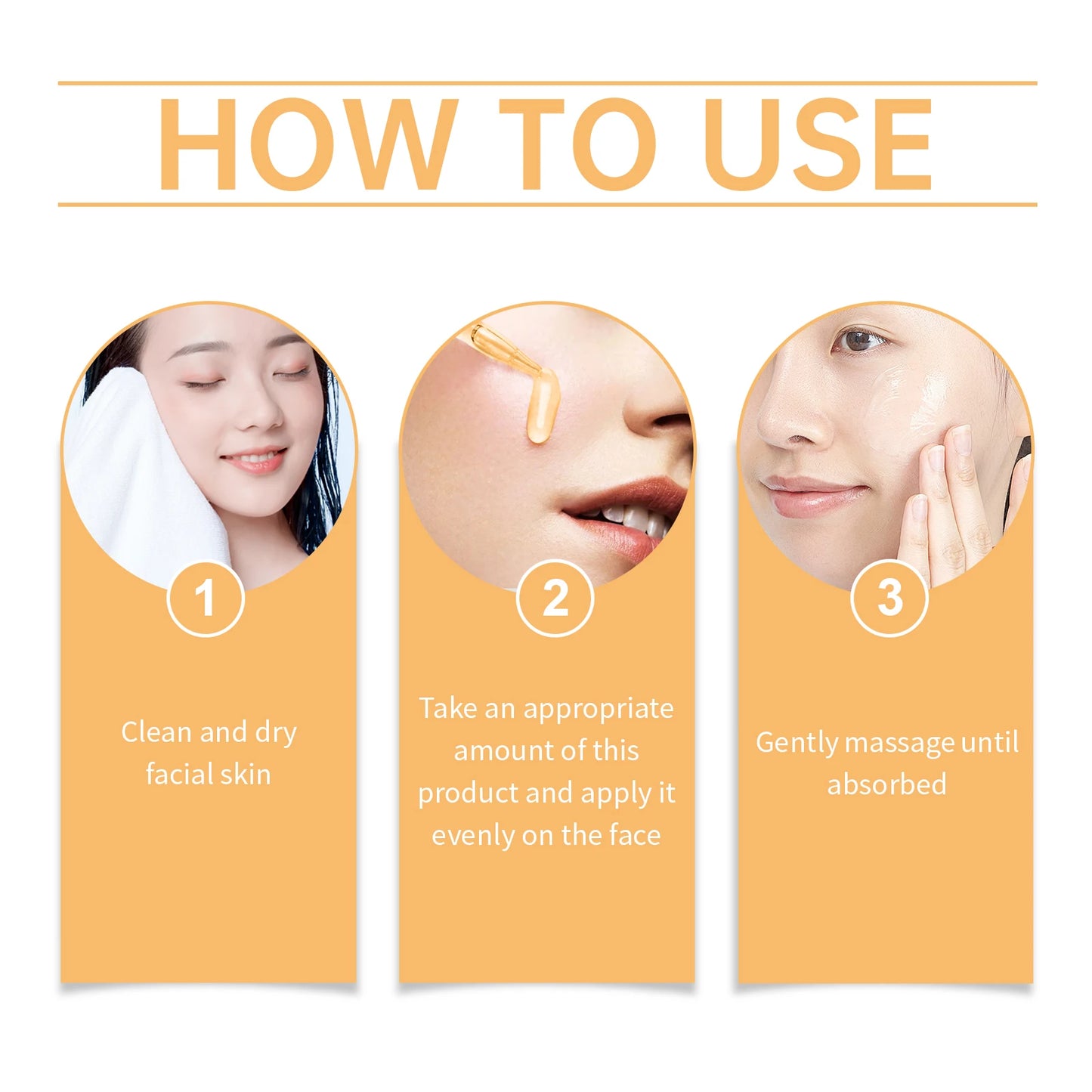 HOW TO USE

1

Clean and dry facial skin

2

Take an appropriate amount of this product and apply it evenly on the face

3

Gently massage until absorbed